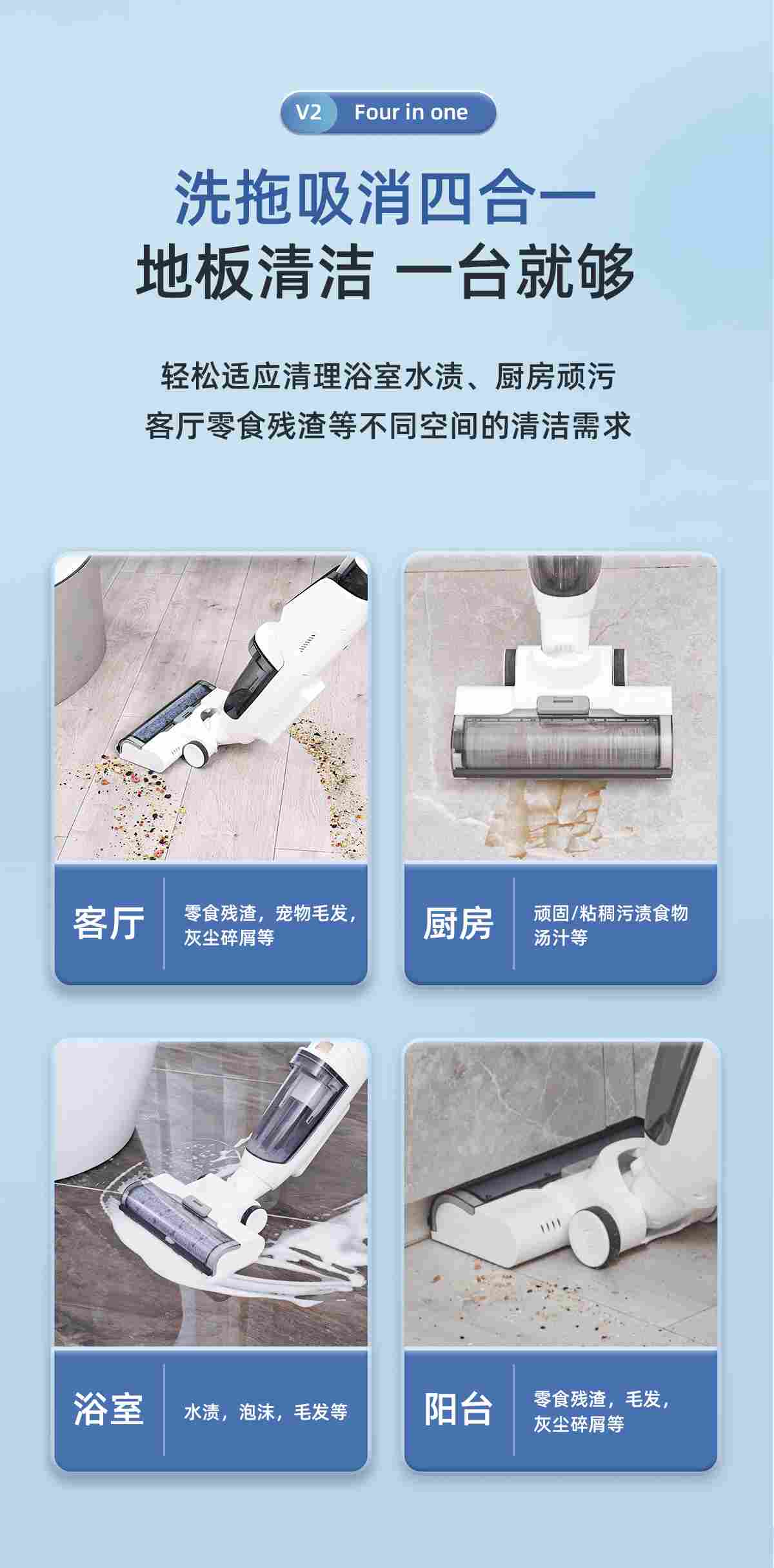 V2 Four in one

洗拖吸消四合一
地板清洁 一台就够

轻松适应清理浴室水渍、厨房顽污
客厅零食残渣等不同空间的清洁需求

客厅 零食残渣，宠物毛发，灰尘碎屑等

厨房 顽固/粘稠污渍食物汤汁等

浴室 水渍，泡沫，毛发等

阳台 零食残渣，毛发，灰尘碎屑等